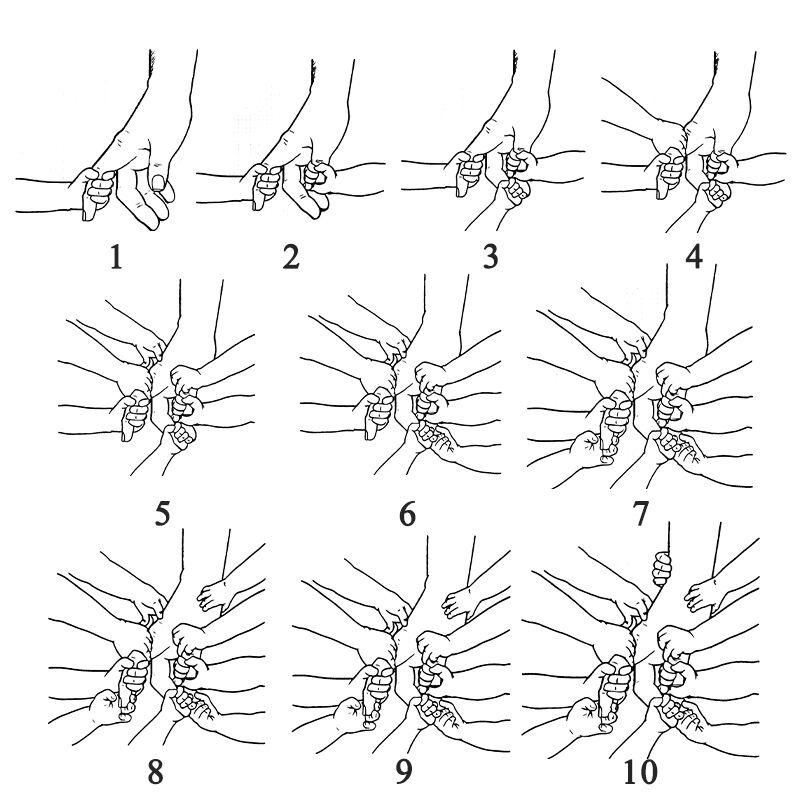 1
2
3
4
5
6
7
8
9
10