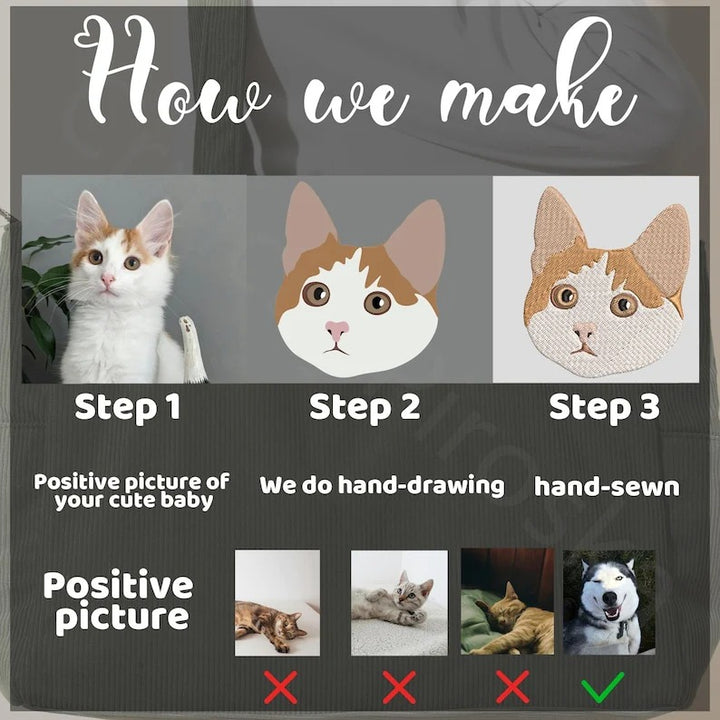 How we make

Step 1

Step 2

Step 3

Positive picture of your cute baby

We do hand-drawing

hand-sewn

Positive picture